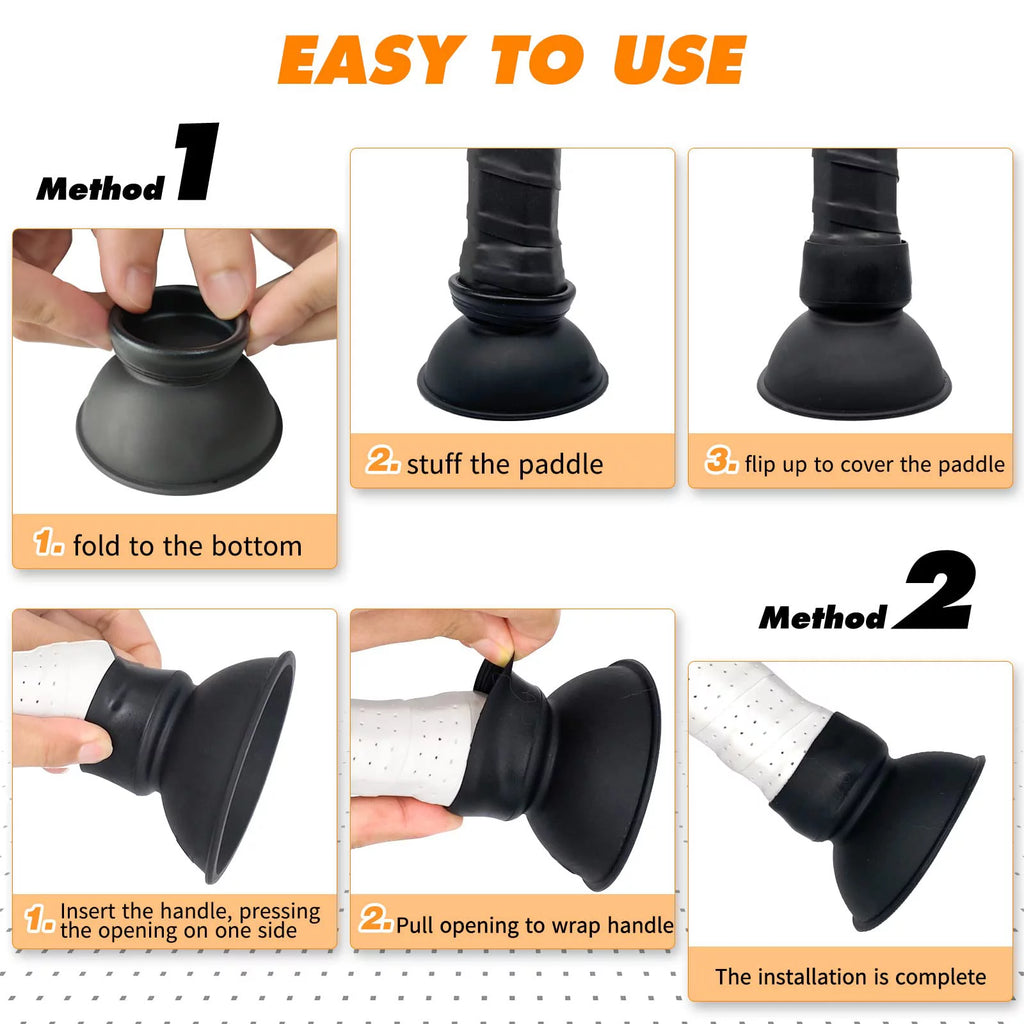 EASY TO USE

Method 1

1. fold to the bottom

2. stuff the paddle

3. flip up to cover the paddle

Method 2

1. Insert the handle, pressing the opening on one side

2. Pull opening to wrap handle

The installation is complete