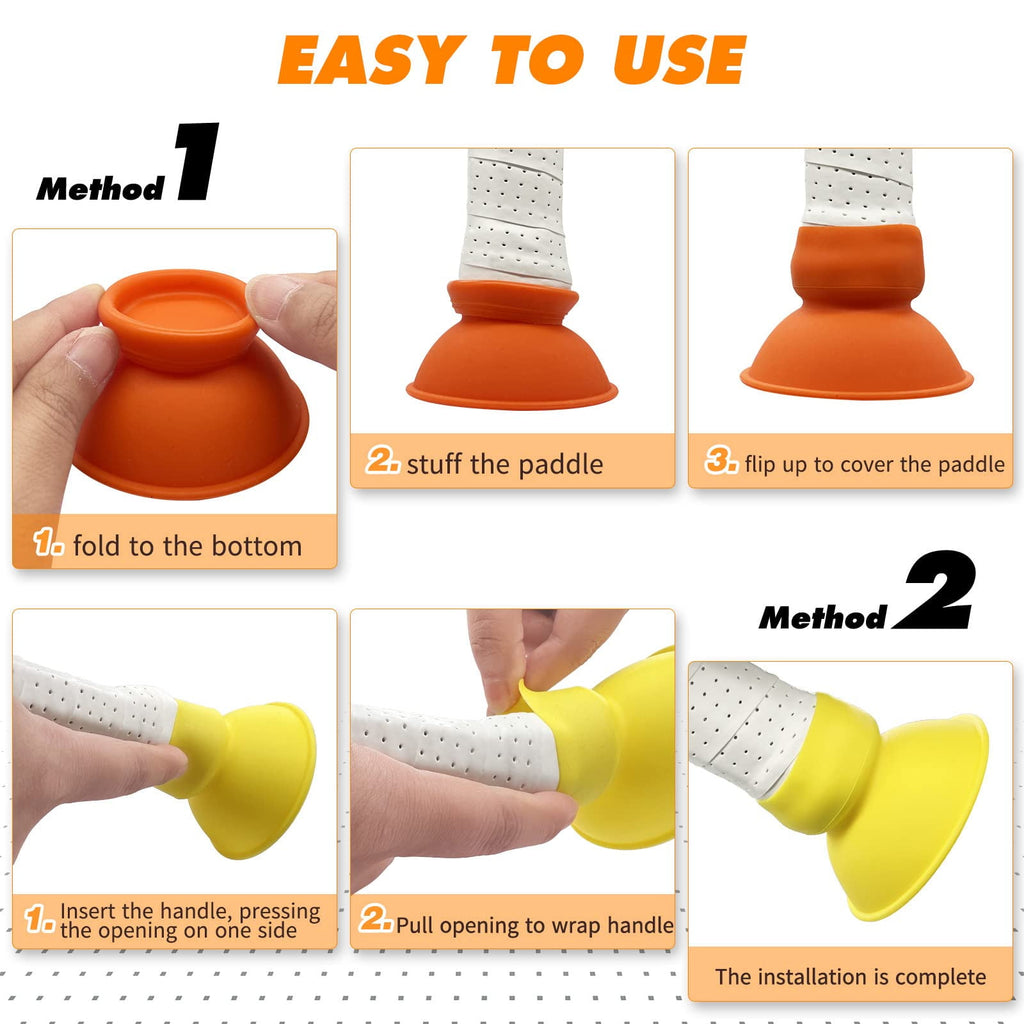 EASY TO USE

Method 1

1. fold to the bottom

2. stuff the paddle

3. flip up to cover the paddle

Method 2

1. Insert the handle, pressing the opening on one side

2. Pull opening to wrap handle

The installation is complete